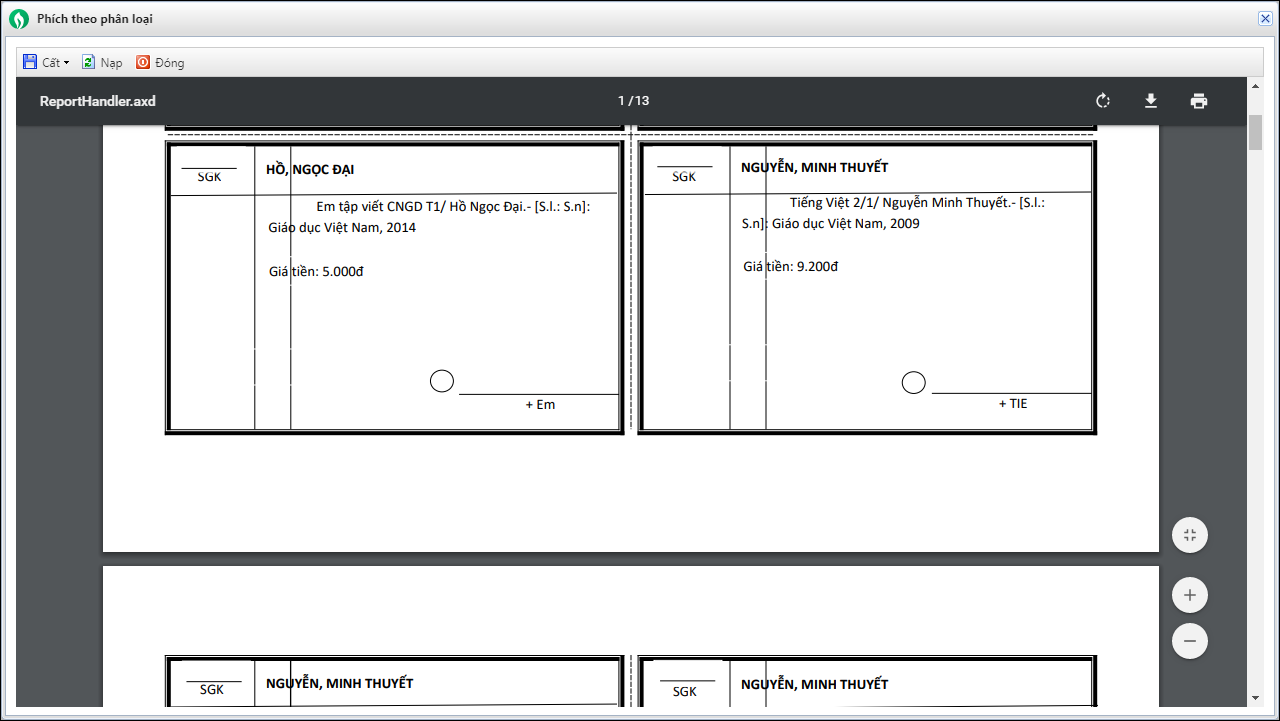 Phích theo phân loại

Cất Nạp Đóng

ReportHandler.axd

1 / 13

SGK

HỒ, NGỌC ĐẠI

Em tập viết CNGD T1/ Hồ Ngọc Đại.- [S.l.: S.n]: Giáo dục Việt Nam, 2014

Giá tiền: 5.000đ

+ Em

SGK

NGUYỄN, MINH THUYẾT

Tiếng Việt 2/1/ Nguyễn Minh Thuyết.- [S.l.: S.n]: Giáo dục Việt Nam, 2009

Giá tiền: 9.200đ

+ TIE

SGK

NGUYỄN, MINH THUYẾT

SGK

NGUYỄN, MINH THUYẾT