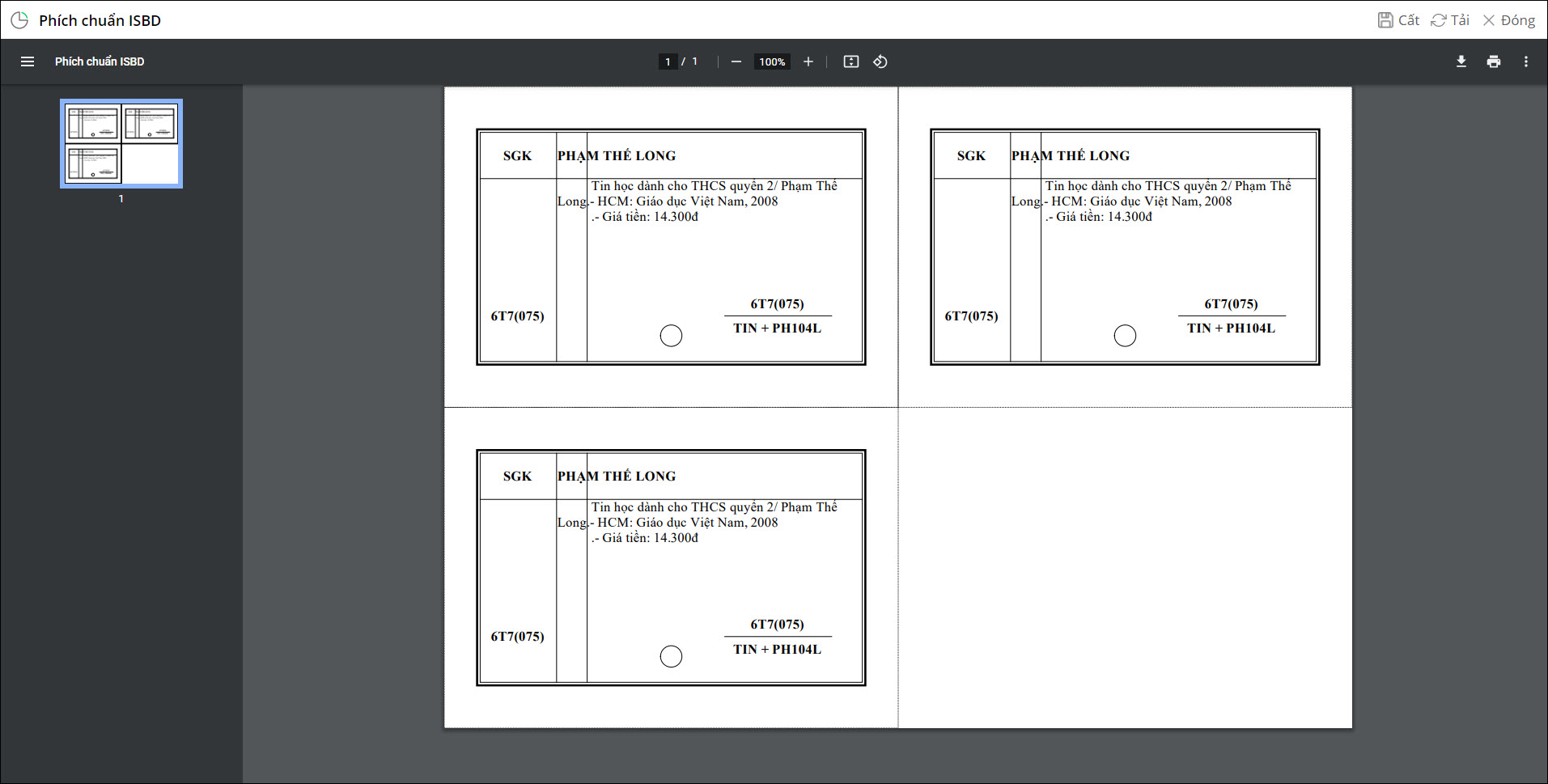 Phích chuẩn ISBD

Cất Tải Đóng

Phích chuẩn ISBD

1 / 1

100%

1

SGK PHẠM THẾ LONG

Tin học dành cho THCS quyển 2/ Phạm Thế Long.- HCM: Giáo dục Việt Nam, 2008 .- Giá tiền: 14.300đ

6T7(075)

6T7(075)

TIN + PH104L

SGK PHẠM THẾ LONG

Tin học dành cho THCS quyển 2/ Phạm Thế Long.- HCM: Giáo dục Việt Nam, 2008 .- Giá tiền: 14.300đ

6T7(075)

6T7(075)

TIN + PH104L

SGK PHẠM THẾ LONG

Tin học dành cho THCS quyển 2/ Phạm Thế Long.- HCM: Giáo dục Việt Nam, 2008 .- Giá tiền: 14.300đ

6T7(075)

6T7(075)

TIN + PH104L